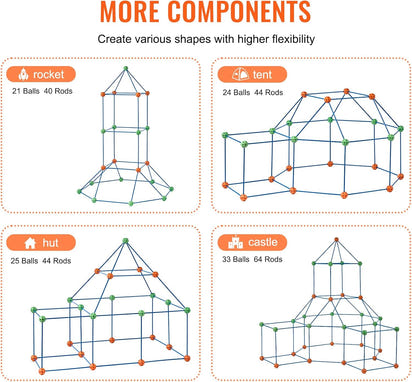 MORE COMPONENTS

Create various shapes with higher flexibility

rocket
21 Balls 40 Rods

tent
24 Balls 44 Rods

hut
25 Balls 44 Rods

castle
33 Balls 64 Rods