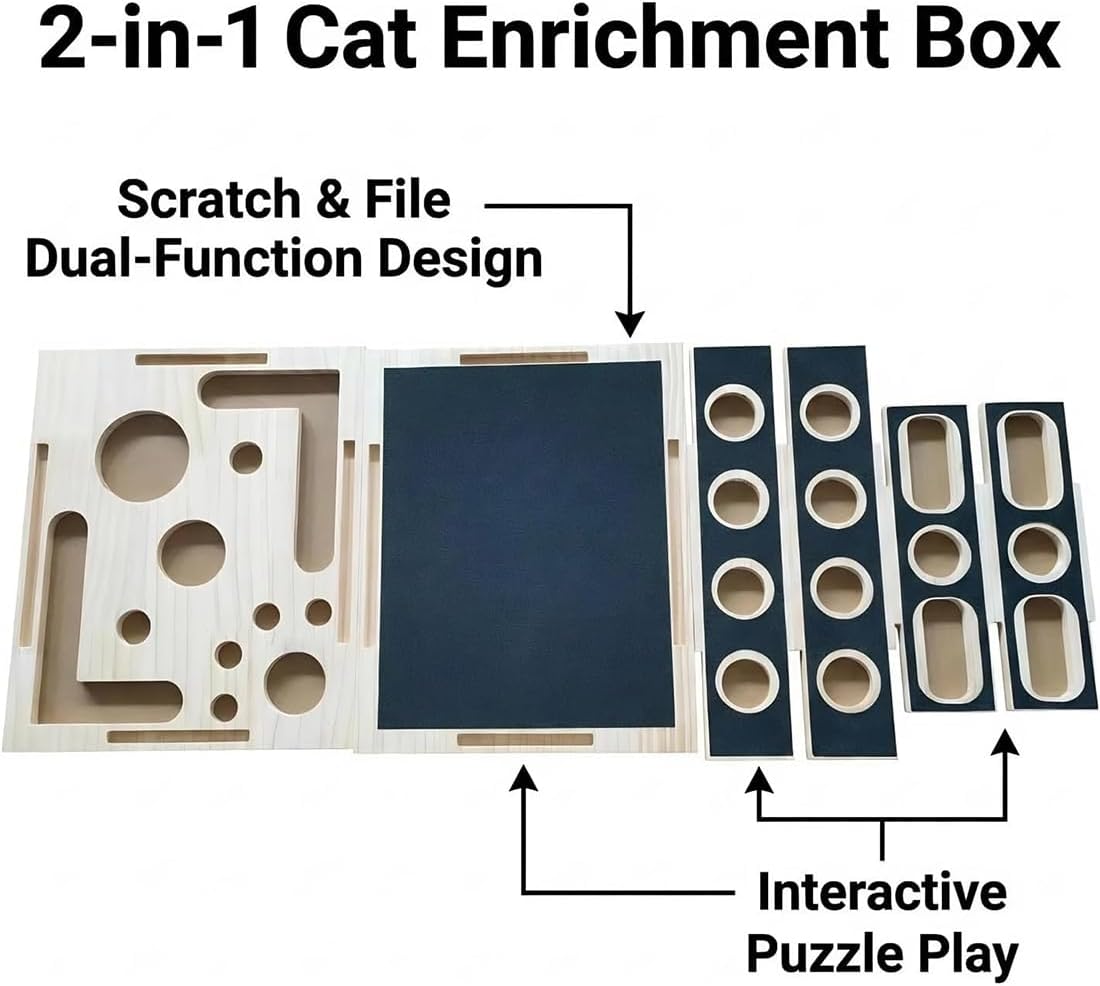 2-in-1 Cat Enrichment Box

Scratch & File
Dual-Function Design

Interactive
Puzzle Play